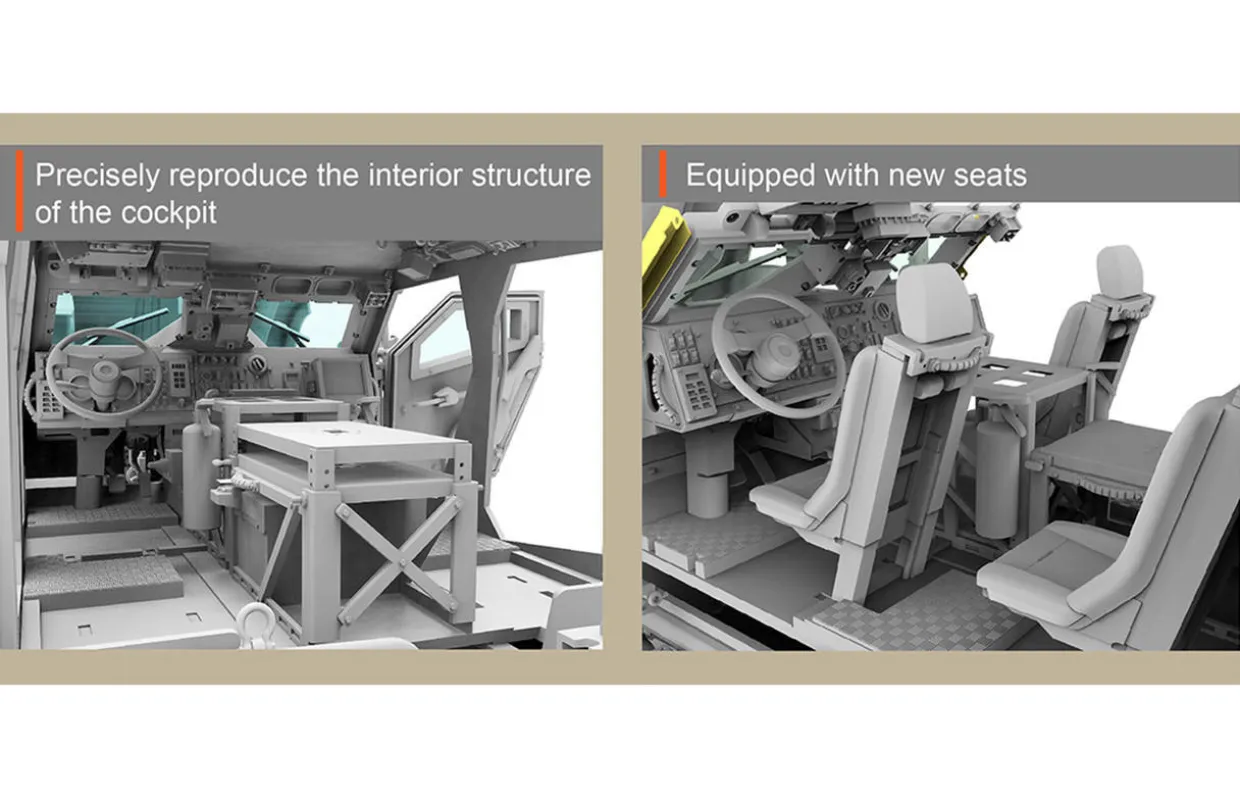 Precisely reproduce the interior structure of the cockpit

Equipped with new seats